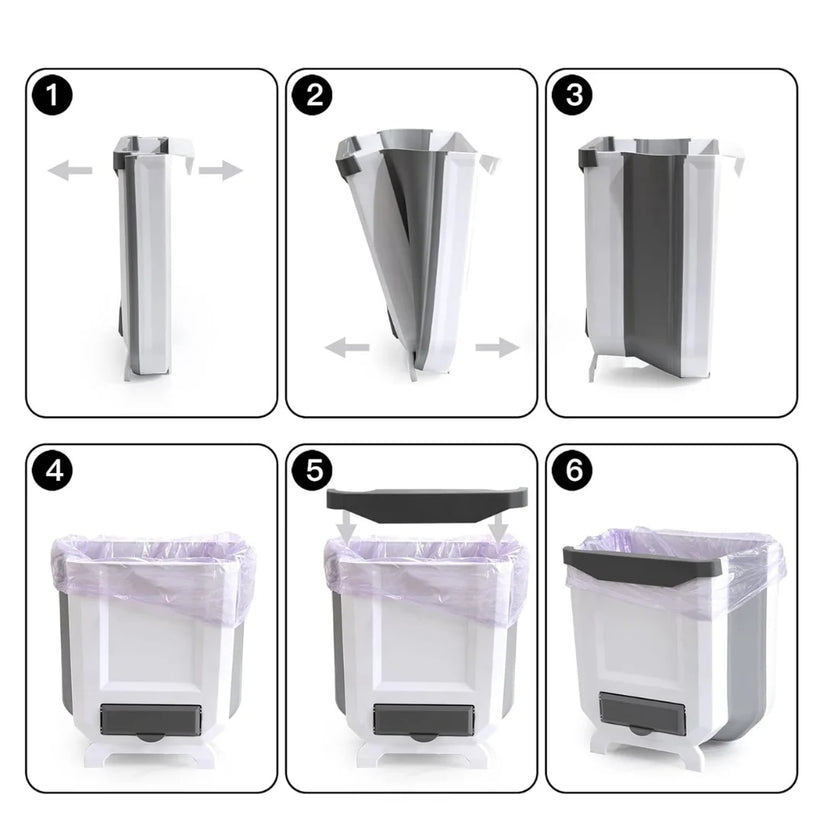 1
2
3
4
5
6